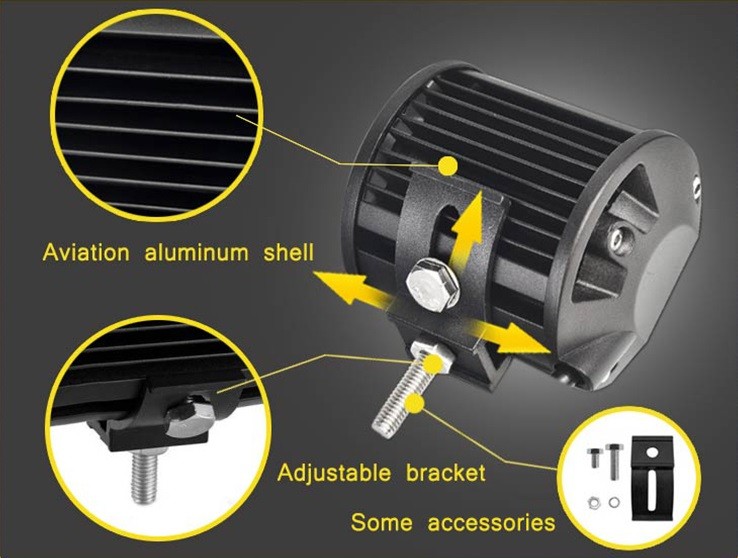 Aviation aluminum shell

Adjustable bracket

Some accessories